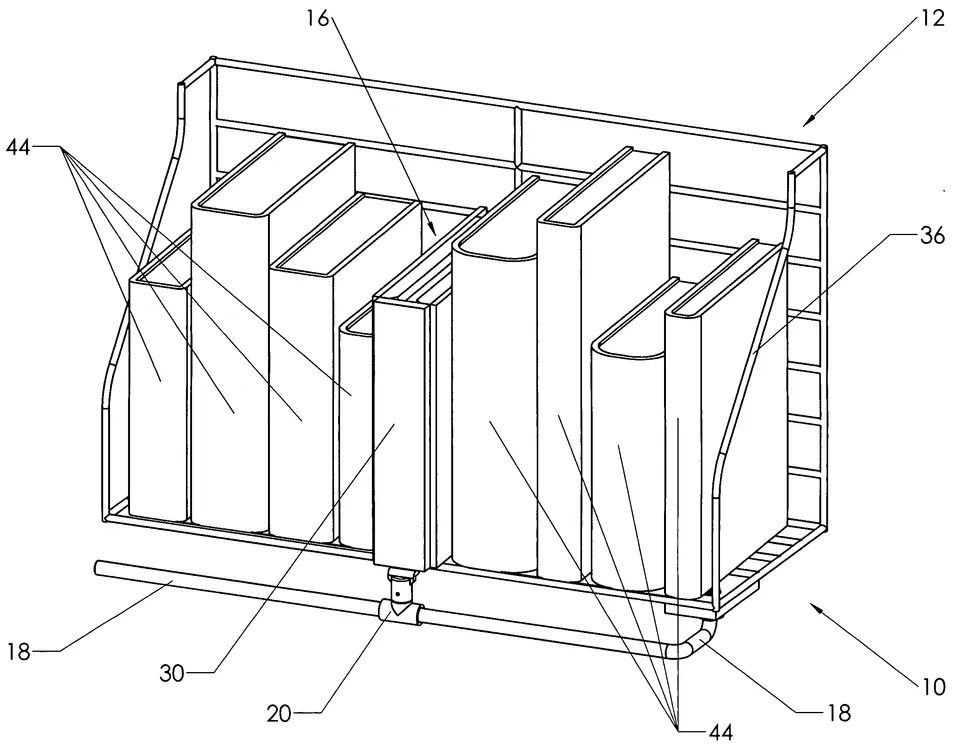 16
12
44
36
18
30
20
44
18
10